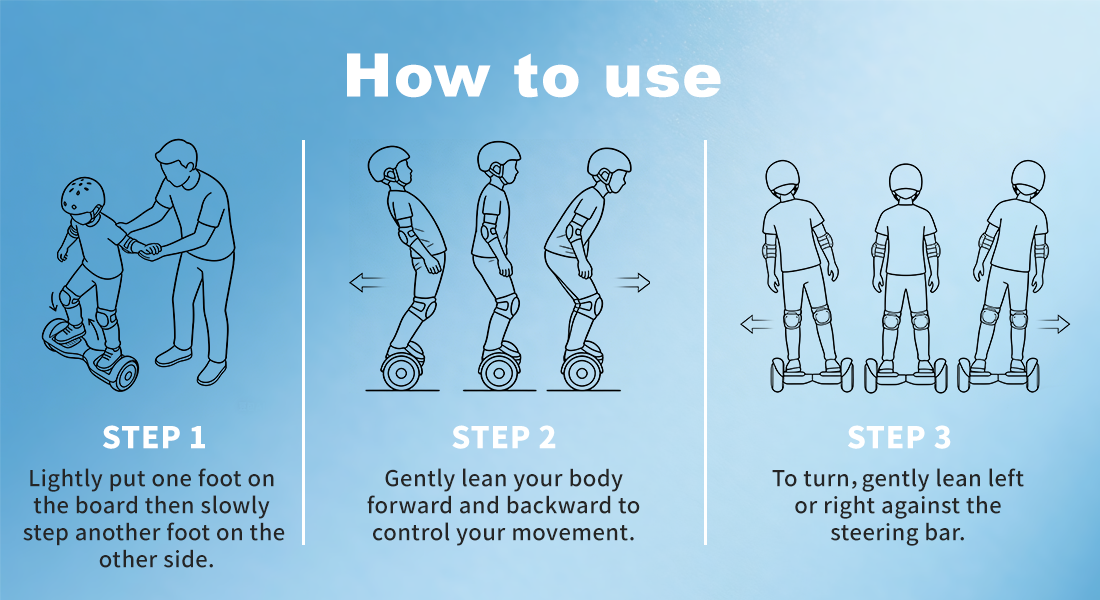 How to use

STEP 1
Lightly put one foot on the board then slowly step another foot on the other side.

STEP 2
Gently lean your body forward and backward to control your movement.

STEP 3
To turn, gently lean left or right against the steering bar.